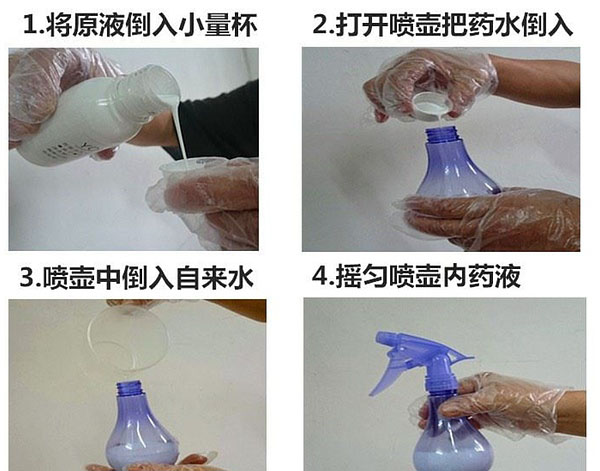 1.将原液倒入小量杯

2.打开喷壶把药水倒入

3.喷壶中倒入自来水

4.摇匀喷壶内药液